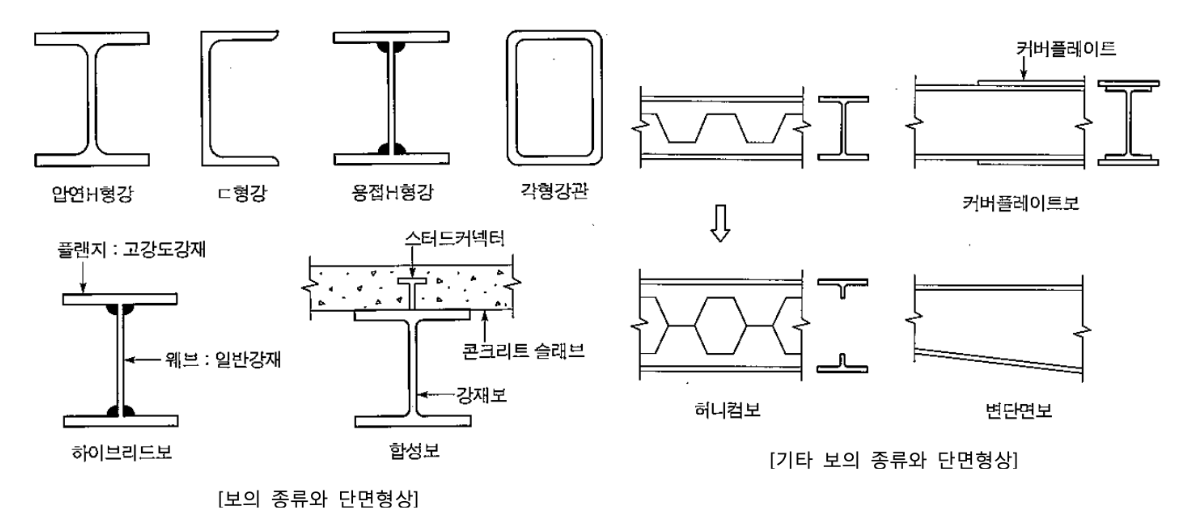 압연H형강

ㄷ형강

용접H형강

각형강관

플랜지 : 고강도강재

웨브 : 일반강재

하이브리드보

스터드커넥터

콘크리트 슬래브

강재보

합성보

[보의 종류와 단면형상]

커버플레이트

커버플레이트보

허니컴보

변단면보

[기타 보의 종류와 단면형상]