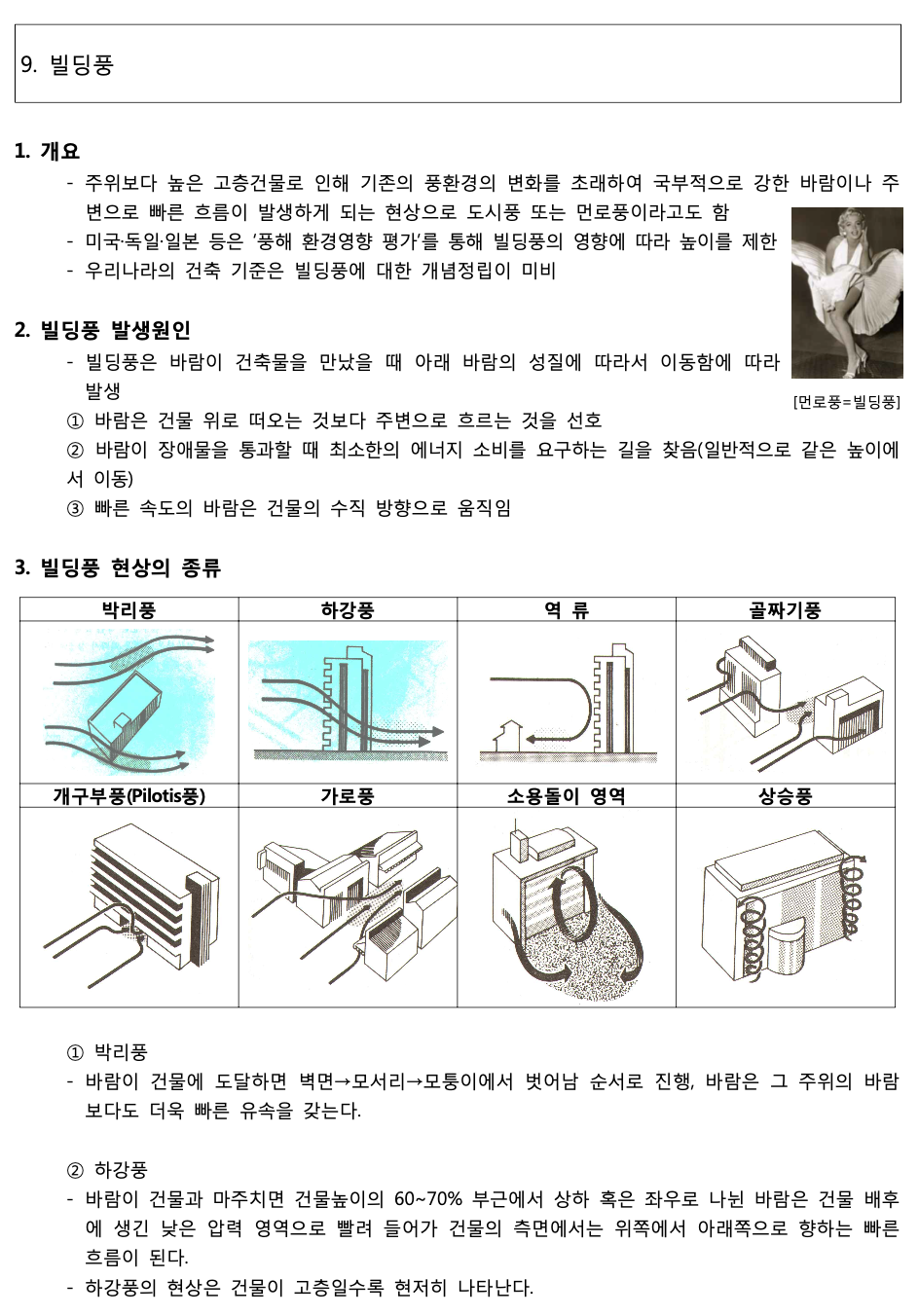 9. 빌딩풍

1. 개요

- 주위보다 높은 고층건물로 인해 기존의 풍환경의 변화를 초래하여 국부적으로 강한 바람이나 주변으로 빠른 흐름이 발생하게 되는 현상으로 도시풍 또는 먼로풍이라고도 함
- 미국·독일·일본 등은 '풍해 환경영향 평가'를 통해 빌딩풍의 영향에 따라 높이를 제한
- 우리나라의 건축 기준은 빌딩풍에 대한 개념정립이 미비

[먼로풍=빌딩풍]

2. 빌딩풍 발생원인

- 빌딩풍은 바람이 건축물을 만났을 때 아래 바람의 성질에 따라서 이동함에 따라 발생

① 바람은 건물 위로 떠오는 것보다 주변으로 흐르는 것을 선호
② 바람이 장애물을 통과할 때 최소한의 에너지 소비를 요구하는 길을 찾음(일반적으로 같은 높이에서 이동)
③ 빠른 속도의 바람은 건물의 수직 방향으로 움직임

3. 빌딩풍 현상의 종류

| 박리풍 | 하강풍 | 역 류 | 골짜기풍 |
|---|---|---|---|
| | | | |
| 개구부풍(Pilotis풍) | 가로풍 | 소용돌이 영역 | 상승풍 |
| | | | |

① 박리풍
- 바람이 건물에 도달하면 벽면→모서리→모퉁이에서 벗어남 순서로 진행, 바람은 그 주위의 바람보다도 더욱 빠른 유속을 갖는다.

② 하강풍
- 바람이 건물과 마주치면 건물높이의 60~70% 부근에서 상하 혹은 좌우로 나뉜 바람은 건물 배후에 생긴 낮은 압력 영역으로 빨려 들어가 건물의 측면에서는 위쪽에서 아래쪽으로 향하는 빠른 흐름이 된다.
- 하강풍의 현상은 건물이 고층일수록 현저히 나타난다.