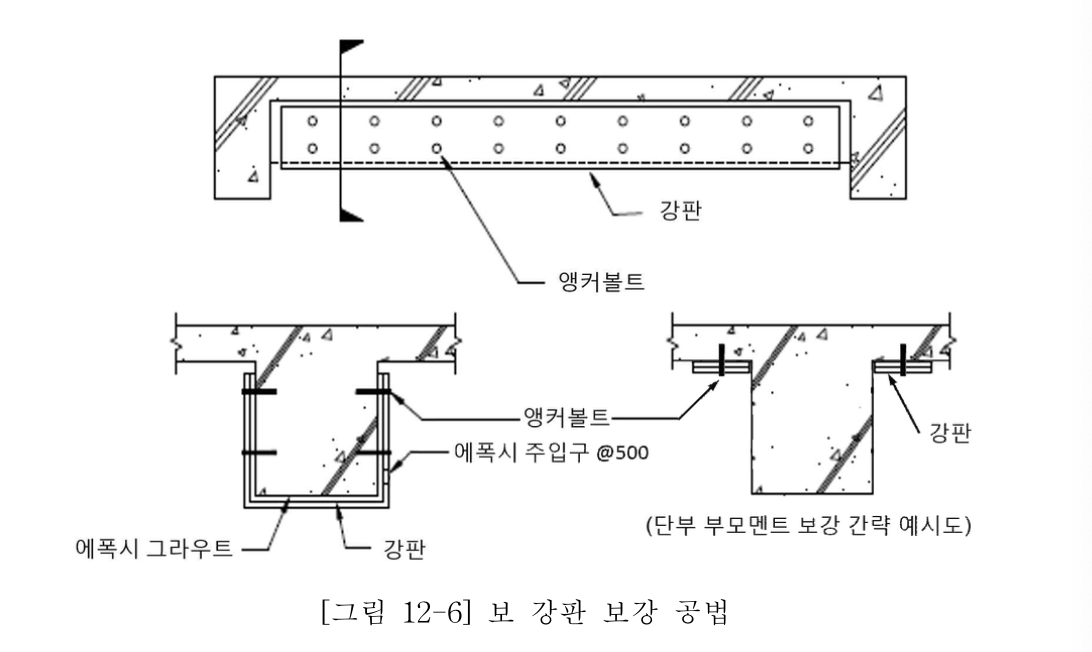 강판

앵커볼트

앵커볼트

에폭시 주입구 @500

강판

에폭시 그라우트

강판

(단부 부모멘트 보강 간략 예시도)

[그림 12-6] 보 강판 보강 공법